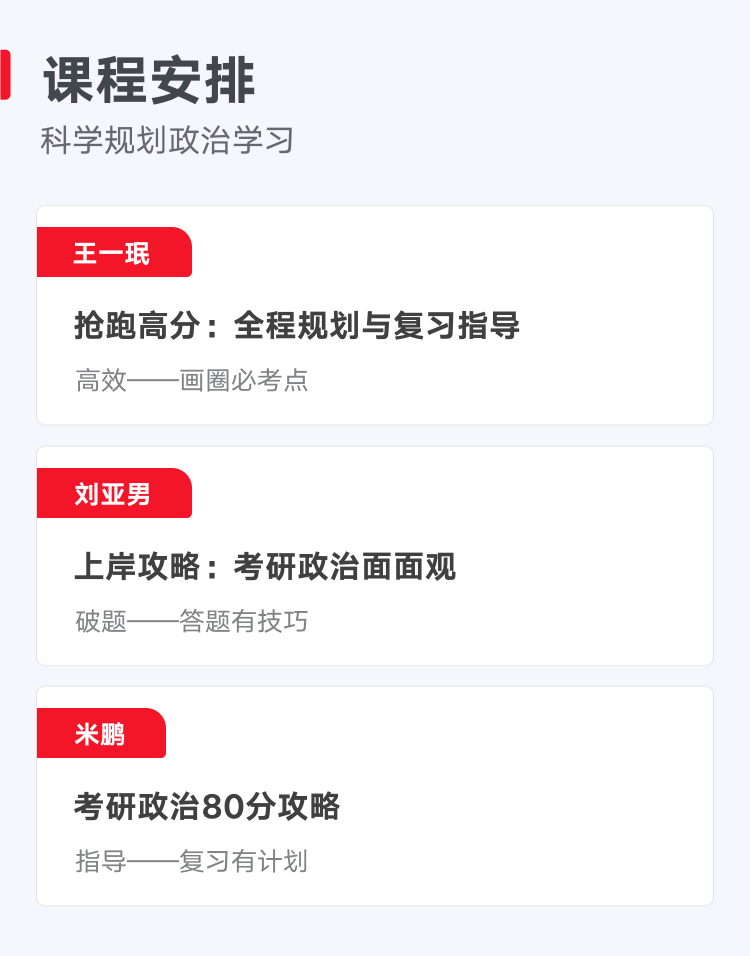 课程安排

科学规划政治学习

王一珉

抢跑高分：全程规划与复习指导

高效——画圈必考点

刘亚男

上岸攻略：考研政治面面观

破题——答题有技巧

米鹏

考研政治80分攻略

指导——复习有计划