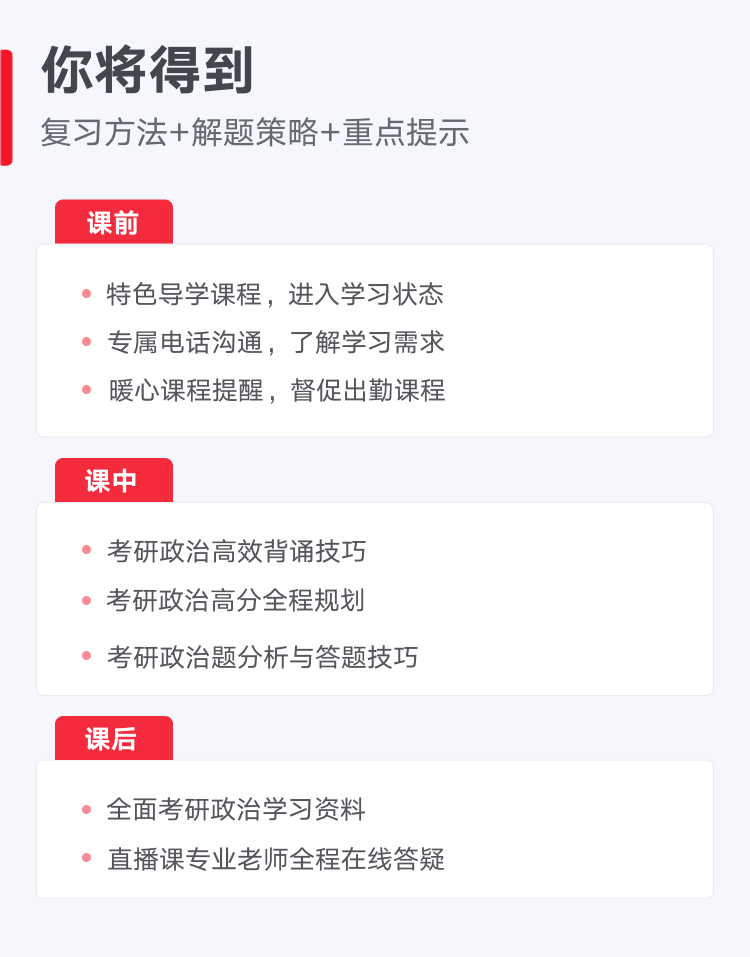 你将得到

复习方法+解题策略+重点提示

课前

• 特色导学课程，进入学习状态
• 专属电话沟通，了解学习需求
• 暖心课程提醒，督促出勤课程

课中

• 考研政治高效背诵技巧
• 考研政治高分全程规划
• 考研政治题分析与答题技巧

课后

• 全面考研政治学习资料
• 直播课专业老师全程在线答疑