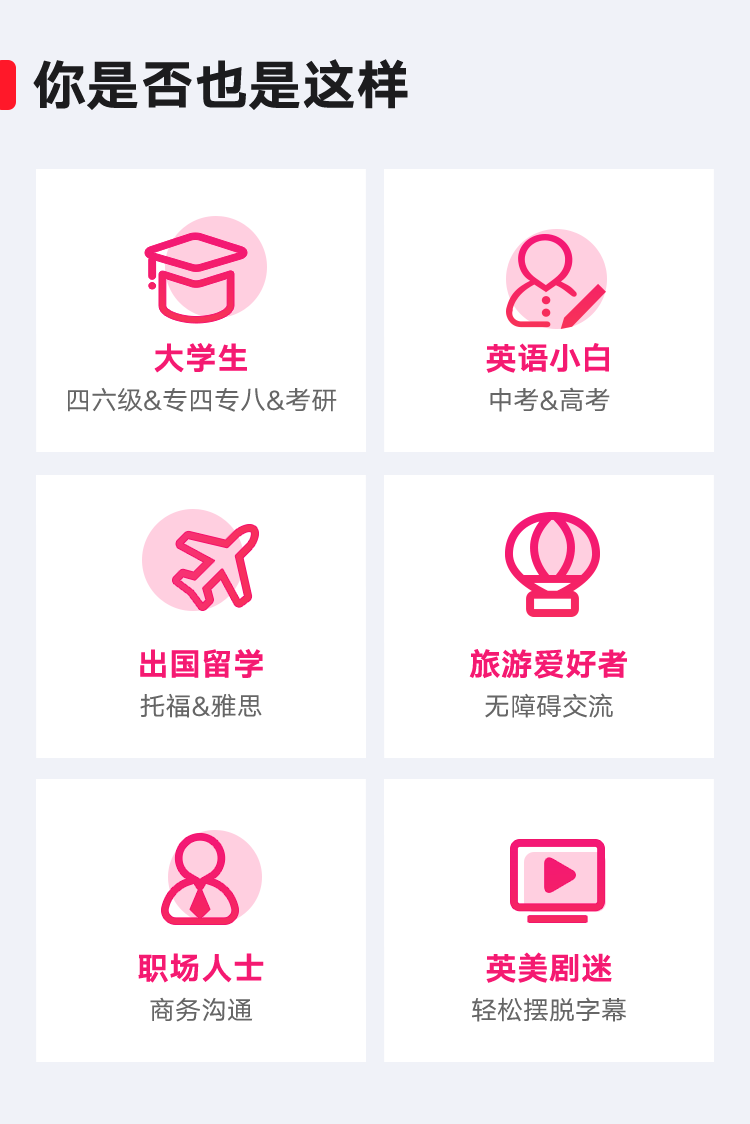 你是否也是这样

大学生
四六级&专四专八&考研

英语小白
中考&高考

出国留学
托福&雅思

旅游爱好者
无障碍交流

职场人士
商务沟通

英美剧迷
轻松摆脱字幕