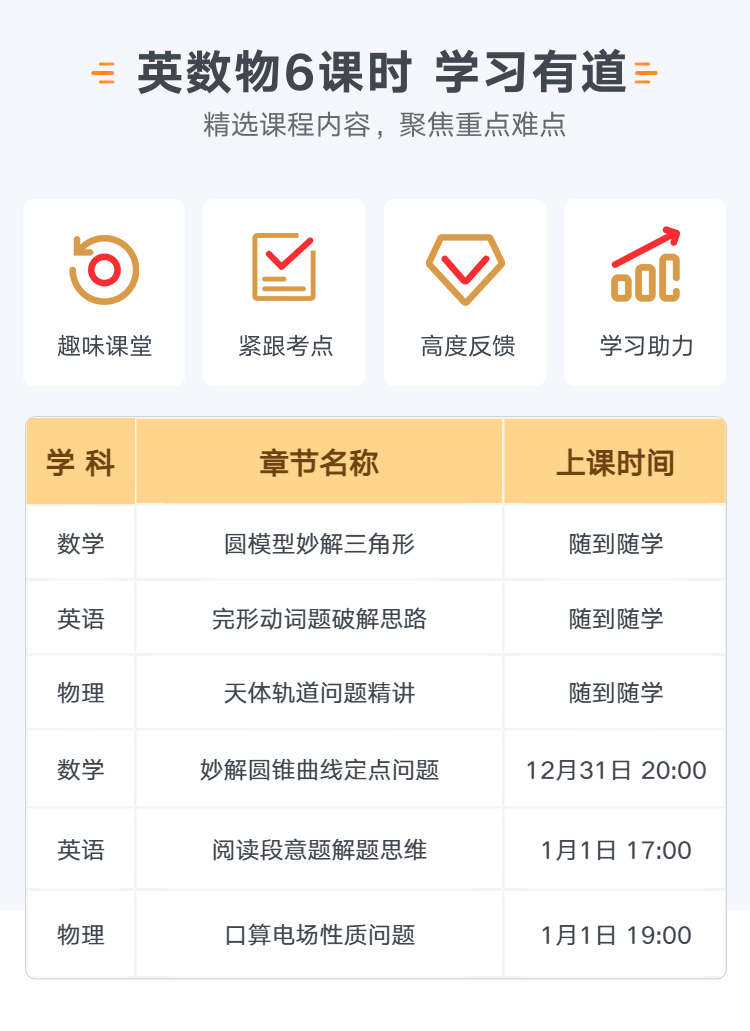 英数物6课时 学习有道

精选课程内容，聚焦重点难点

趣味课堂

紧跟考点

高度反馈

学习助力

| 学 科 | 章节名称 | 上课时间 |
|---|---|---|
| 数学 | 圆模型妙解三角形 | 随到随学 |
| 英语 | 完形动词题破解思路 | 随到随学 |
| 物理 | 天体轨道问题精讲 | 随到随学 |
| 数学 | 妙解圆锥曲线定点问题 | 12月31日 20:00 |
| 英语 | 阅读段意题解题思维 | 1月1日 17:00 |
| 物理 | 口算电场性质问题 | 1月1日 19:00 |