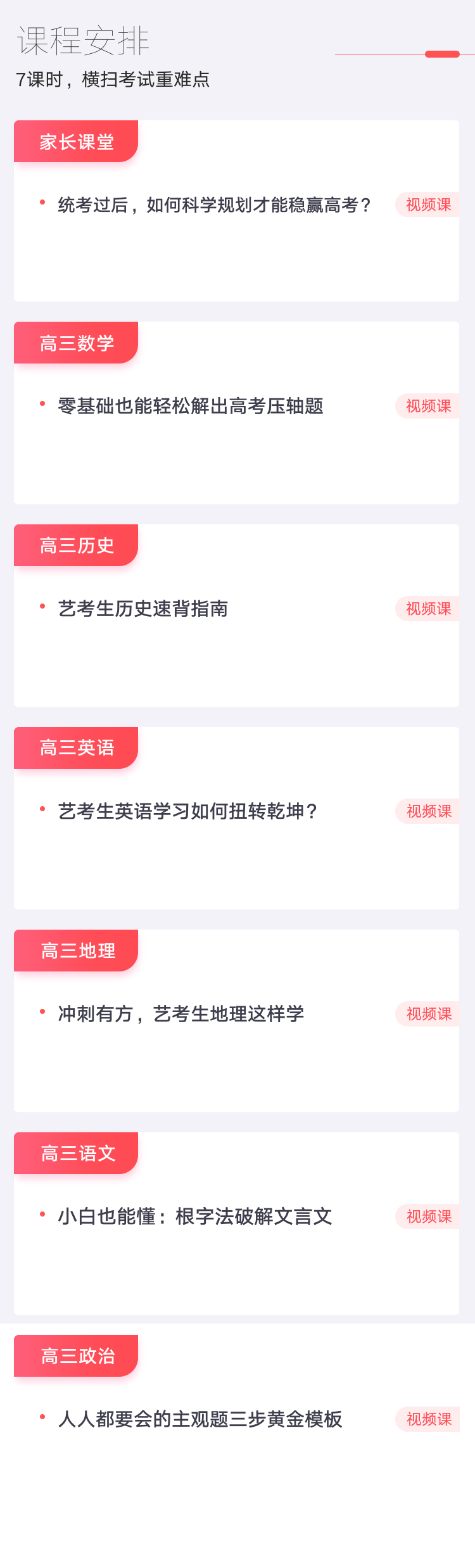 课程安排

7课时，横扫考试重难点

家长课堂

• 统考过后，如何科学规划才能稳赢高考？ 视频课

高三数学

• 零基础也能轻松解出高考压轴题 视频课

高三历史

• 艺考生历史速背指南 视频课

高三英语

• 艺考生英语学习如何扭转乾坤？ 视频课

高三地理

• 冲刺有方，艺考生地理这样学 视频课

高三语文

• 小白也能懂：根字法破解文言文 视频课

高三政治

• 人人都要会的主观题三步黄金模板 视频课