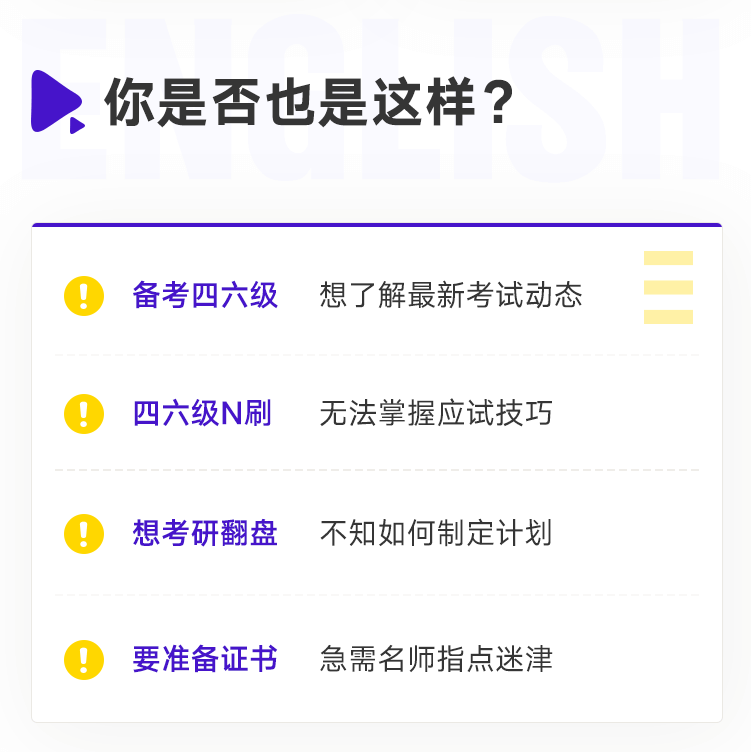 你是否也是这样？

备考四六级 想了解最新考试动态

四六级N刷 无法掌握应试技巧

想考研翻盘 不知如何制定计划

要准备证书 急需名师指点迷津

ENGLISH