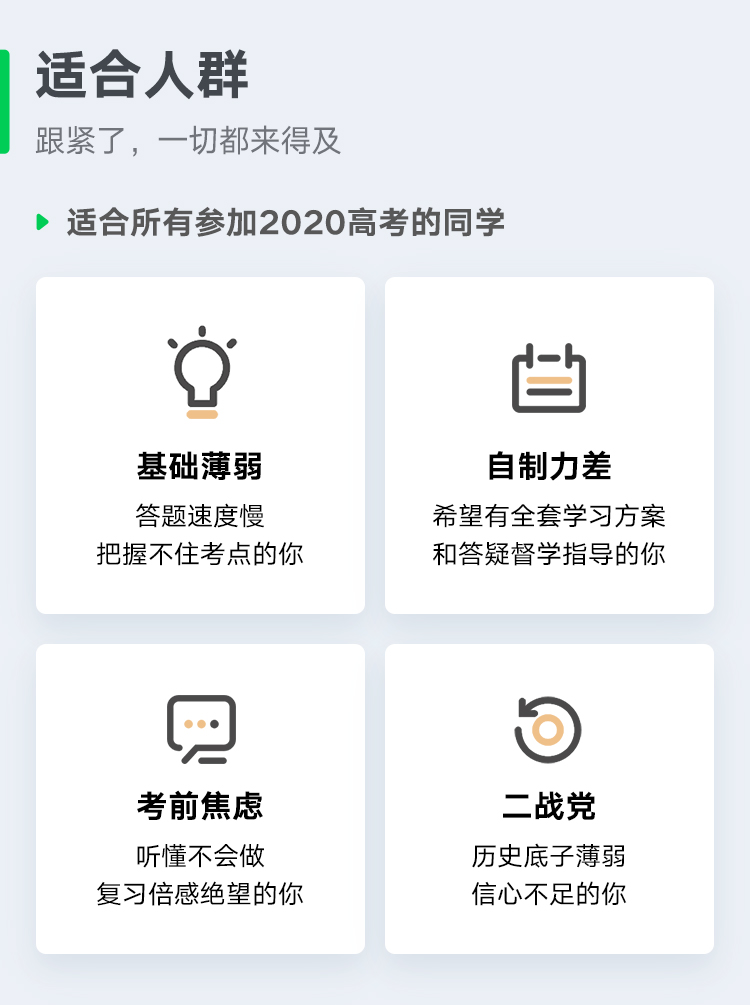 适合人群

跟紧了，一切都来得及

适合所有参加2020高考的同学

基础薄弱

答题速度慢
把握不住考点的你

自制力差

希望有全套学习方案
和答疑督学指导的你

考前焦虑

听懂不会做
复习倍感绝望的你

二战党

历史底子薄弱
信心不足的你