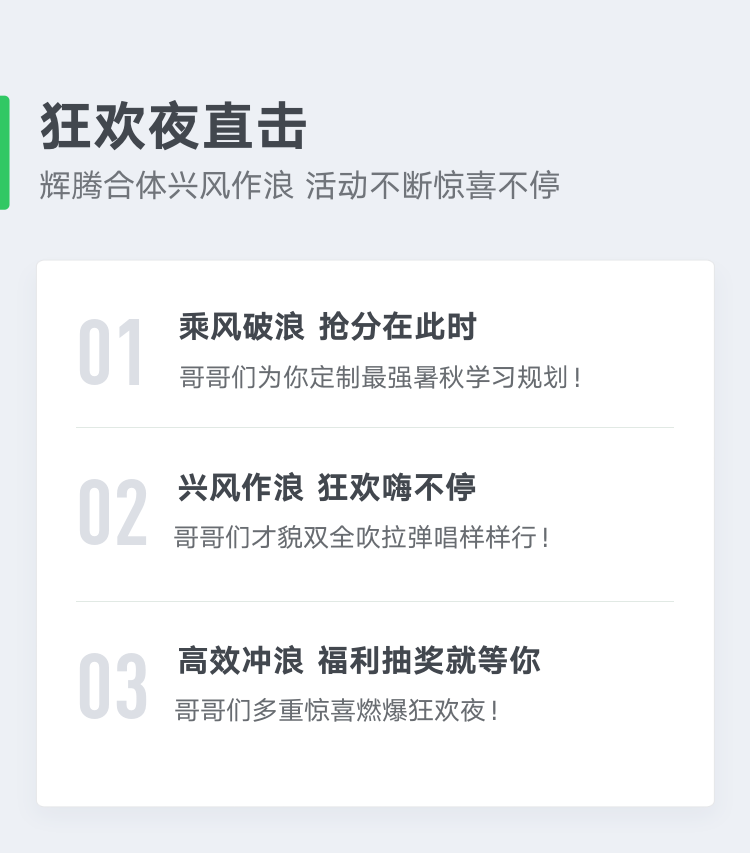 狂欢夜直击

辉腾合体兴风作浪 活动不断惊喜不停

01

乘风破浪 抢分在此时

哥哥们为你定制最强暑秋学习规划！

02

兴风作浪 狂欢嗨不停

哥哥们才貌双全吹拉弹唱样样行！

03

高效冲浪 福利抽奖就等你

哥哥们多重惊喜燃爆狂欢夜！