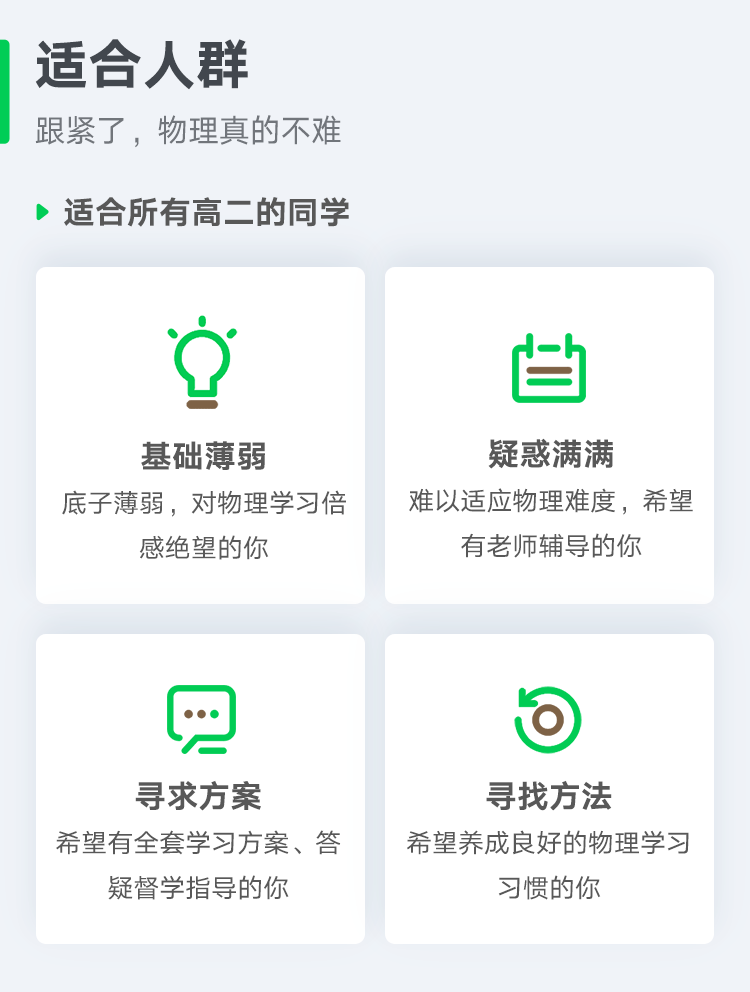 适合人群

跟紧了，物理真的不难

适合所有高二的同学

基础薄弱

底子薄弱，对物理学习倍感绝望的你

疑惑满满

难以适应物理难度，希望有老师辅导的你

寻求方案

希望有全套学习方案、答疑督学指导的你

寻找方法

希望养成良好的物理学习习惯的你